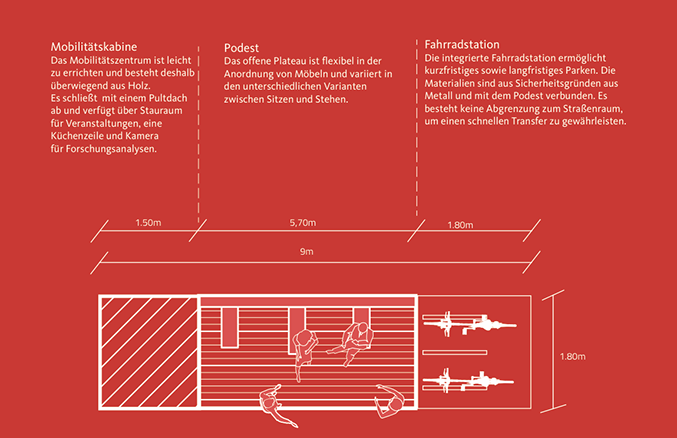 Mobilitätskabine
Das Mobilitätszentrum ist leicht zu errichten und besteht deshalb überwiegend aus Holz.
Es schließt mit einem Pultdach ab und verfügt über Stauraum für Veranstaltungen, eine Küchenzeile und Kamera für Forschungsanalysen.

Podest
Das offene Plateau ist flexibel in der Anordnung von Möbeln und variiert in den unterschiedlichen Varianten zwischen Sitzen und Stehen.

Fahrradstation
Die integrierte Fahrradstation ermöglicht kurzfristiges sowie langfristiges Parken. Die Materialien sind aus Sicherheitsgründen aus Metall und mit dem Podest verbunden. Es besteht keine Abgrenzung zum Straßenraum, um einen schnellen Transfer zu gewährleisten.

1.50m

5,70m

1.80m

9m

1.80m